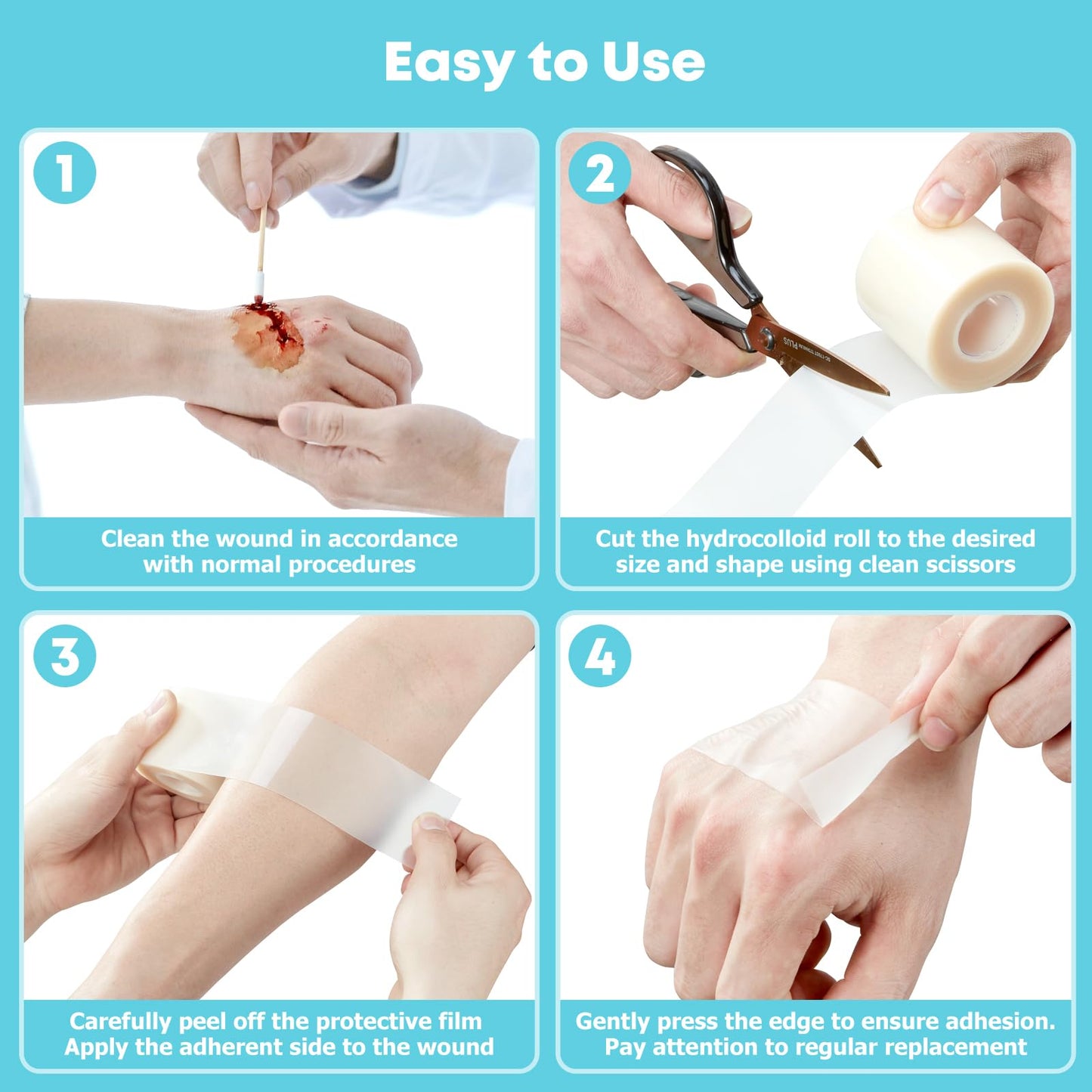 Easy to Use

1

Clean the wound in accordance with normal procedures

2

PLUS

Cut the hydrocolloid roll to the desired size and shape using clean scissors

3

Carefully peel off the protective film Apply the adherent side to the wound

4

Gently press the edge to ensure adhesion. Pay attention to regular replacement