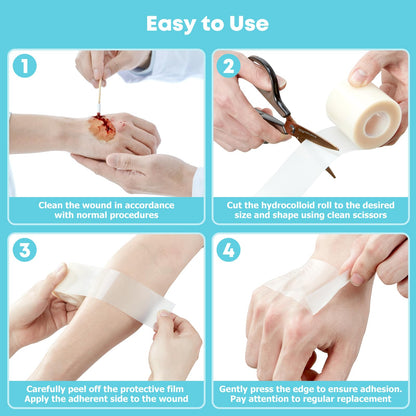 Easy to Use

1

Clean the wound in accordance with normal procedures

2

Cut the hydrocolloid roll to the desired size and shape using clean scissors

3

Carefully peel off the protective film Apply the adherent side to the wound

4

Gently press the edge to ensure adhesion. Pay attention to regular replacement