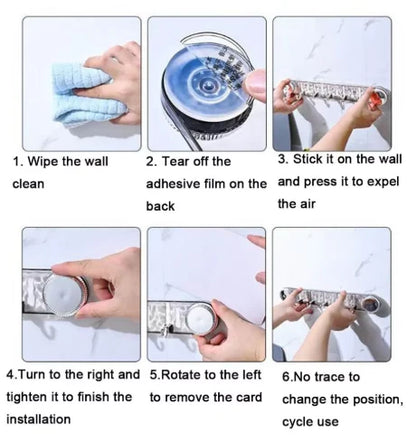 1. Wipe the wall clean

2. Tear off the adhesive film on the back

3. Stick it on the wall and press it to expel the air

4.Turn to the right and tighten it to finish the installation

5.Rotate to the left to remove the card

6.No trace to change the position, cycle use